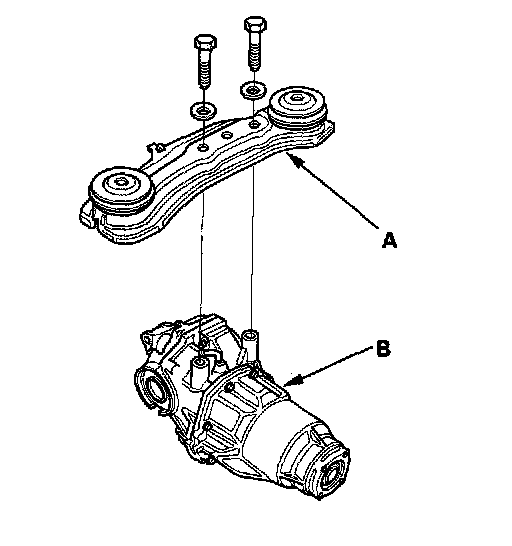 A

B