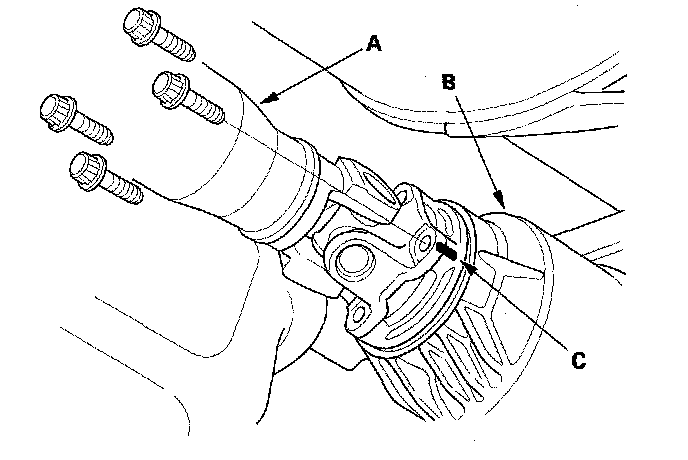 A
B
C