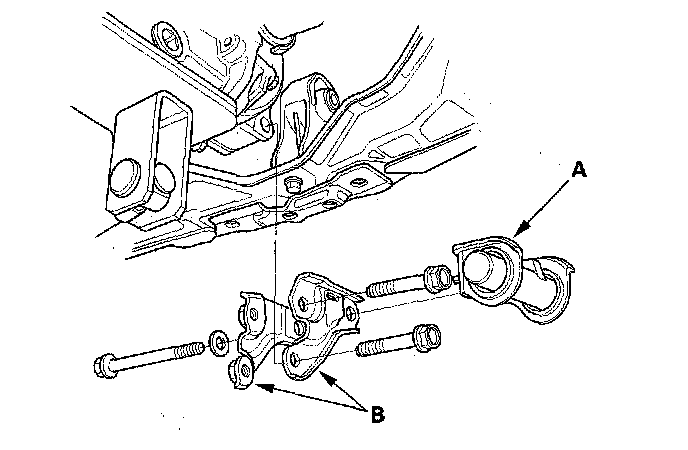 A

B