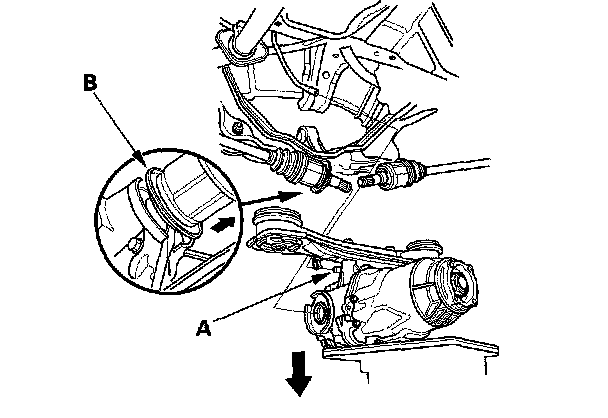 B

A