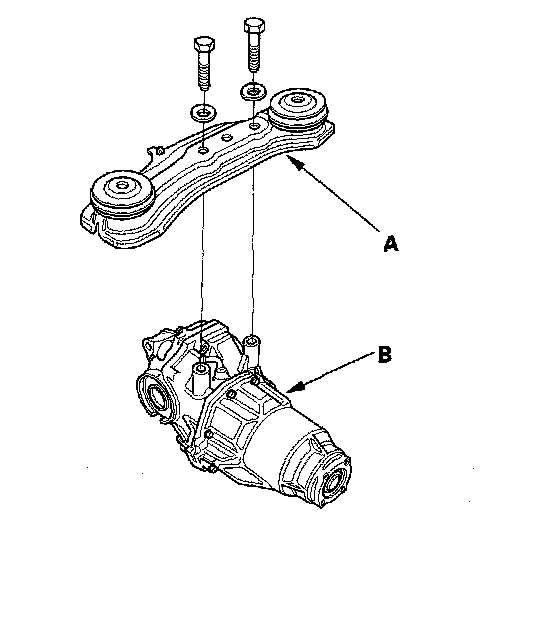 A

B