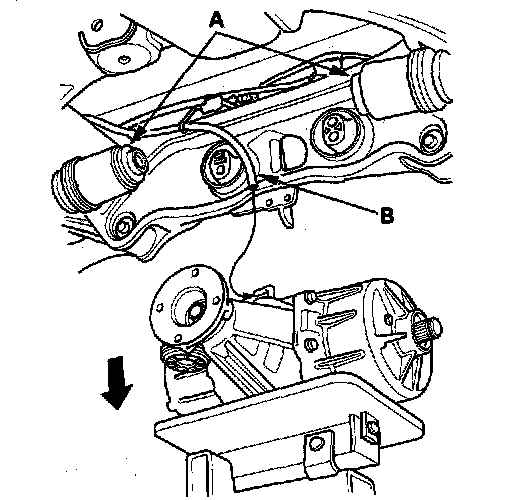 A

B