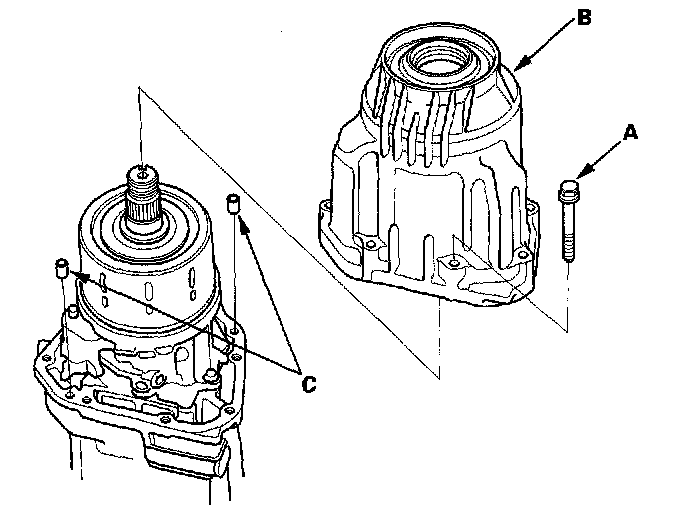 B

A

C