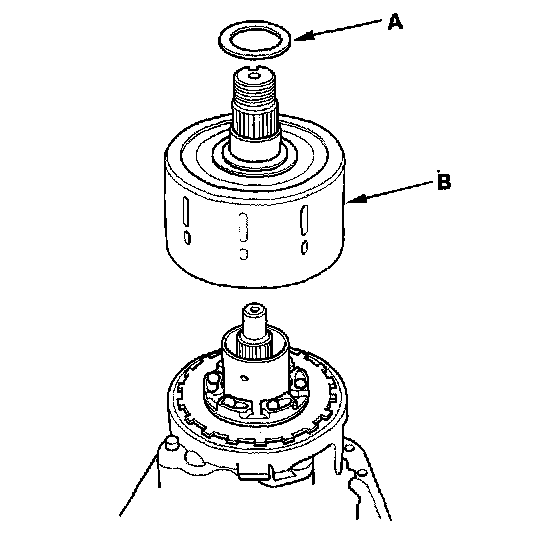 A
B