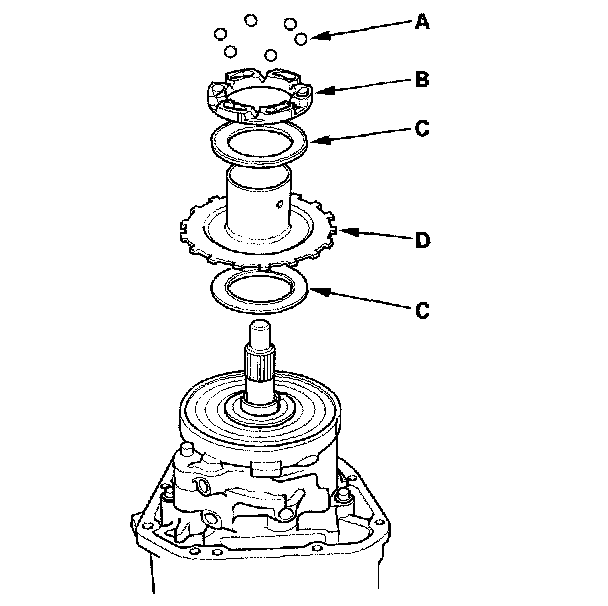 A
B
C
D
C