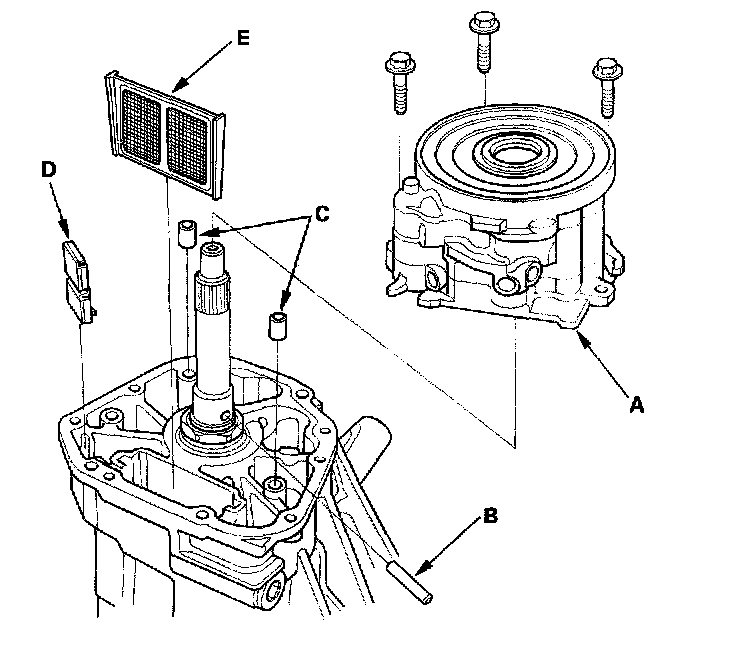 E
D
C
A
B