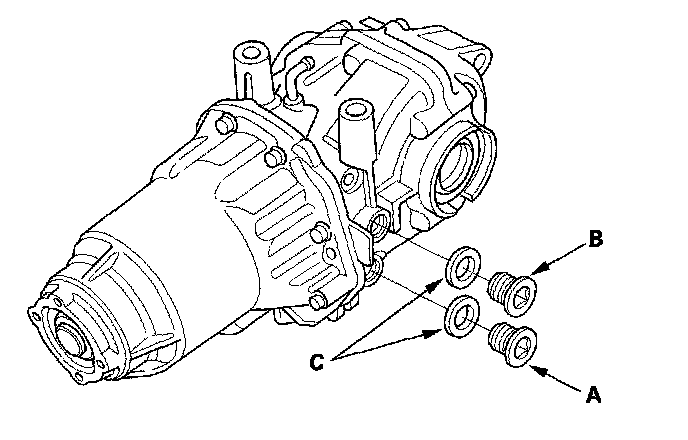 B

C

A