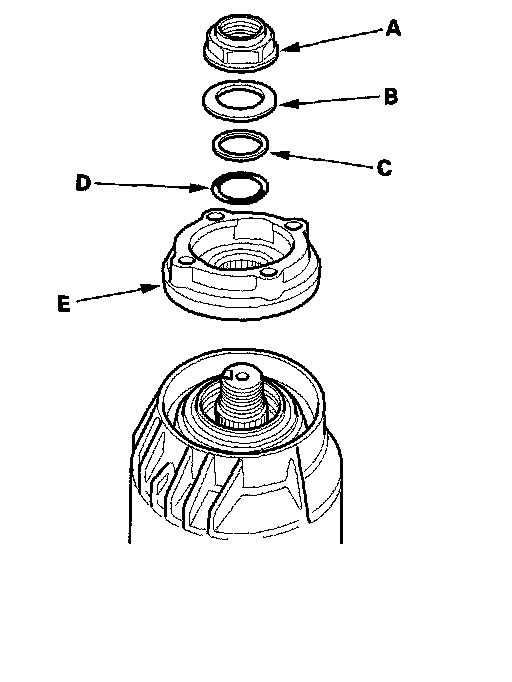 A
B
C
D
E