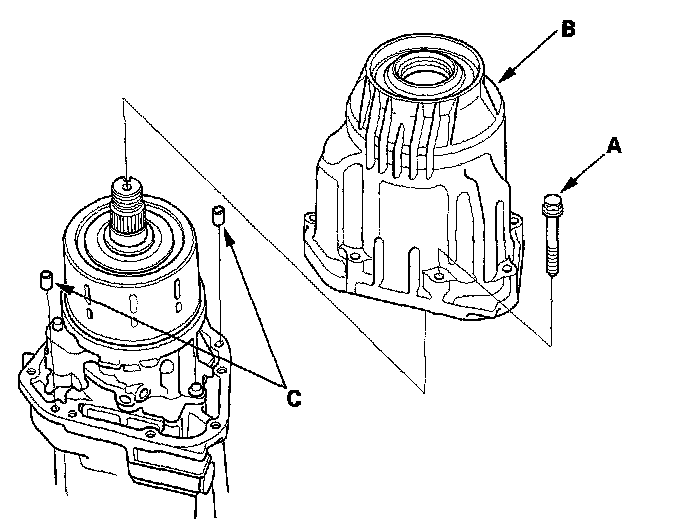 B
A
C