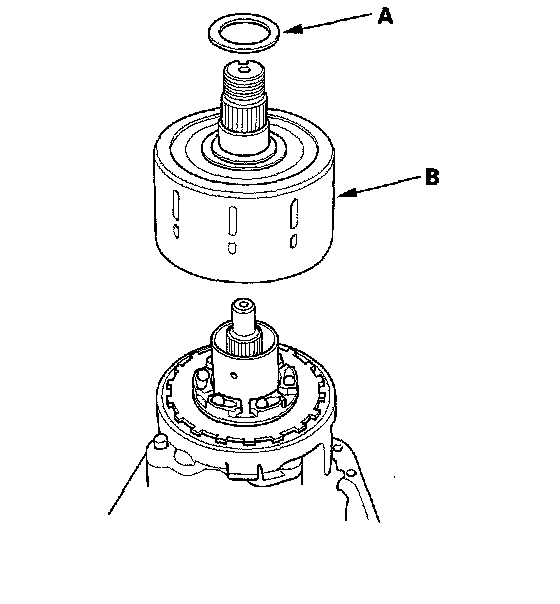 A

B