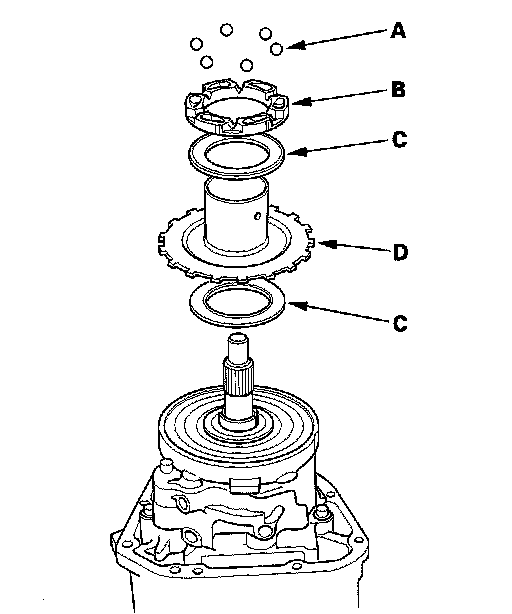 A
B
C
D
C