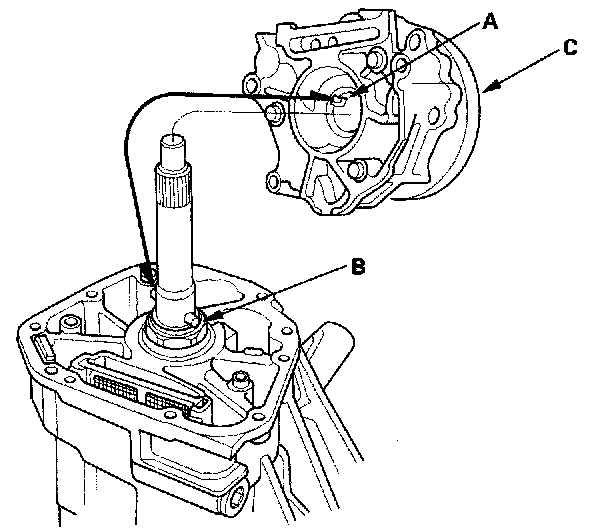 A
C
B