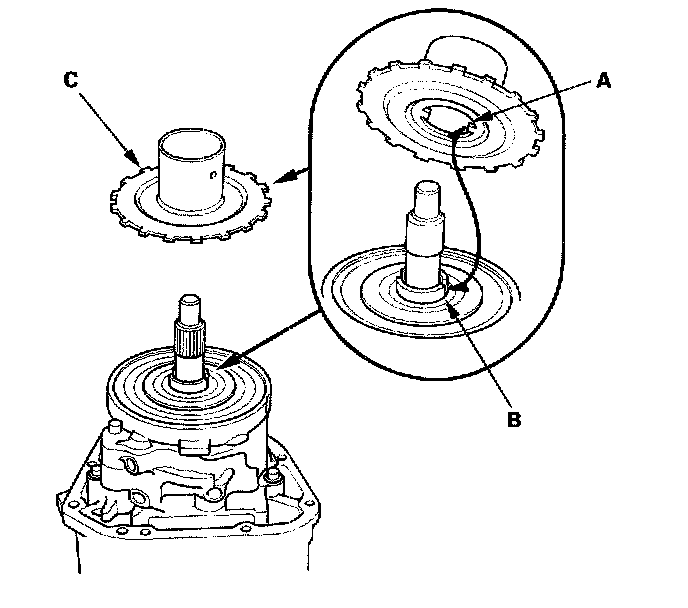 C

A

B