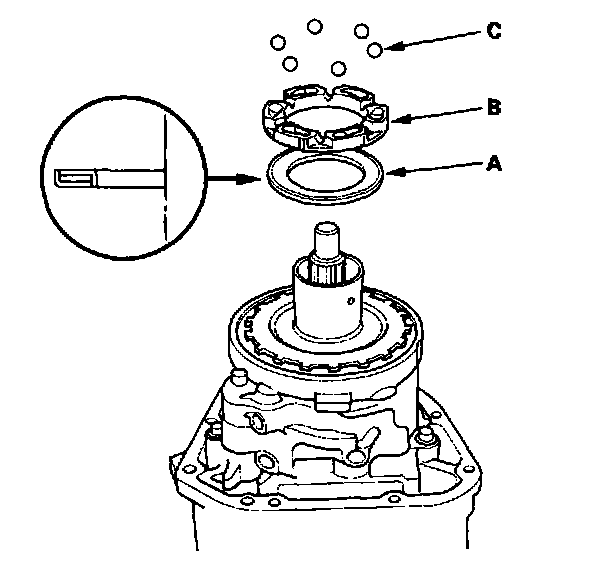 C
B
A