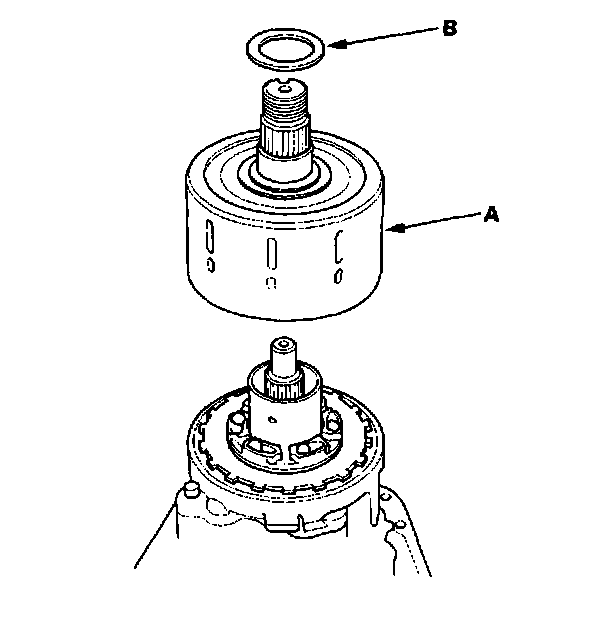 B

A