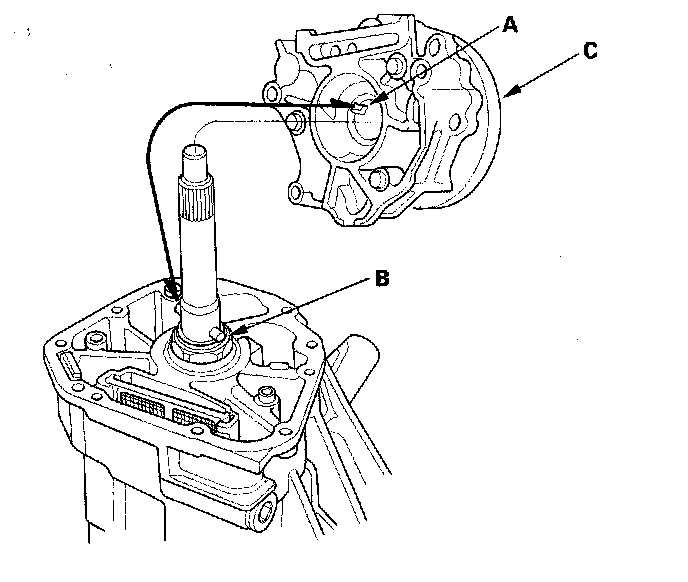 A
C
B