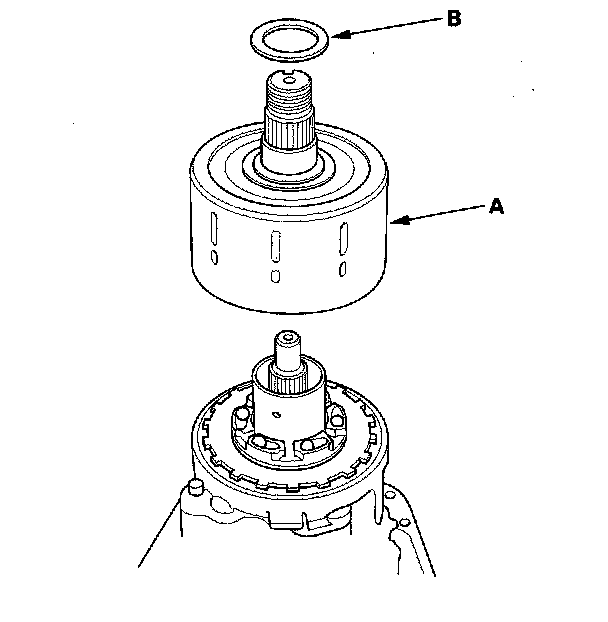 B

A