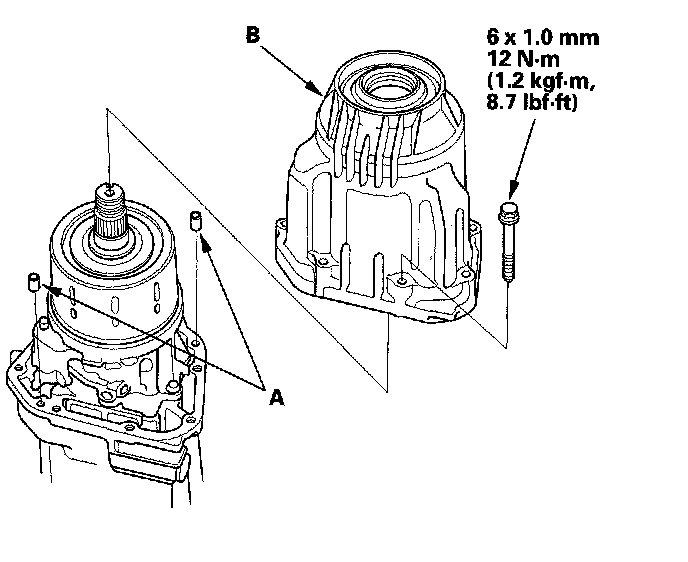 B

6 x 1.0 mm
12 N·m
(1.2 kgf·m,
8.7 lbf·ft)

A