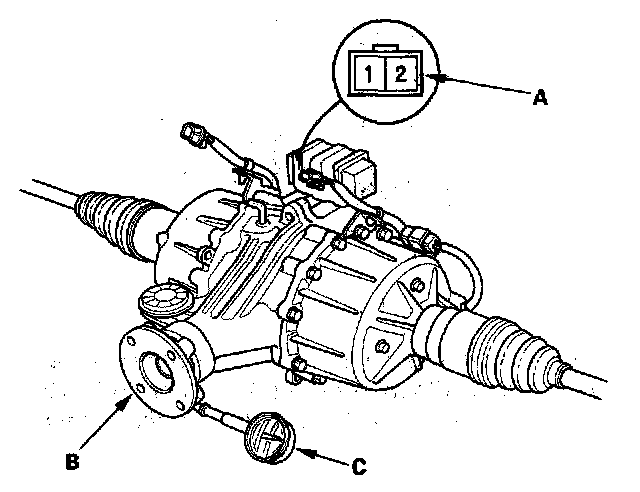 1 2
A
B
C