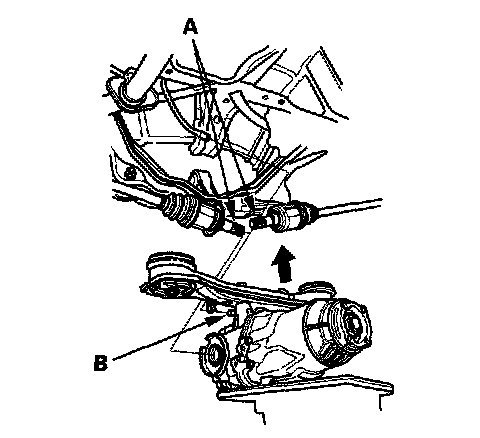 A
B