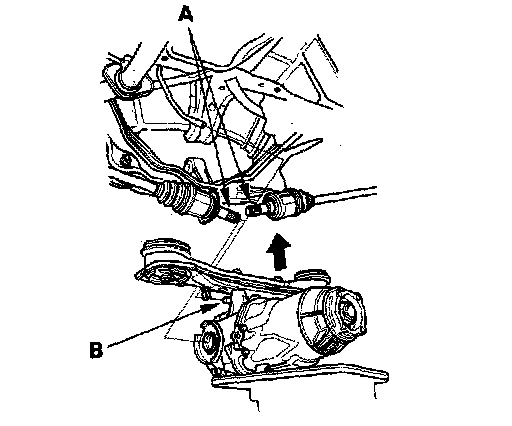 A

B