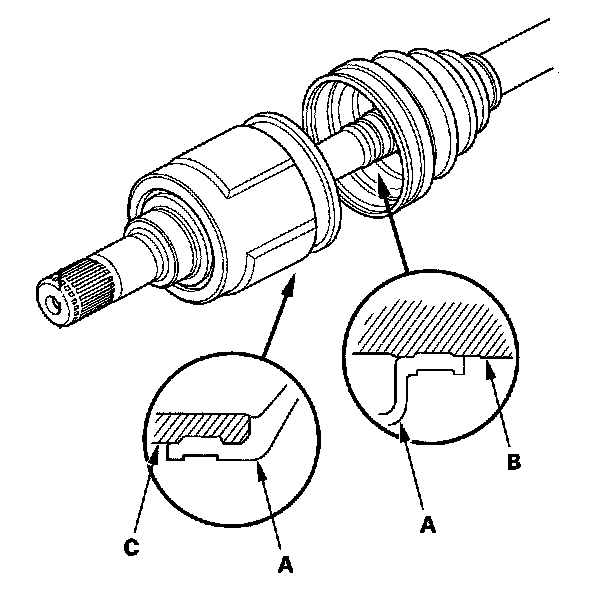 B
A
C
A