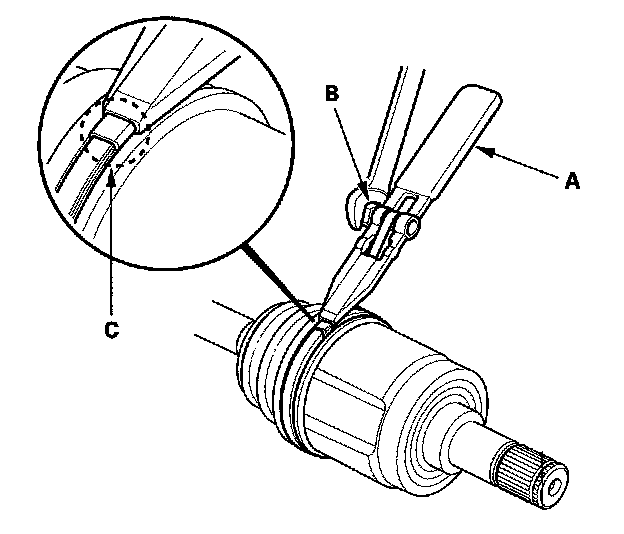 B

A

C