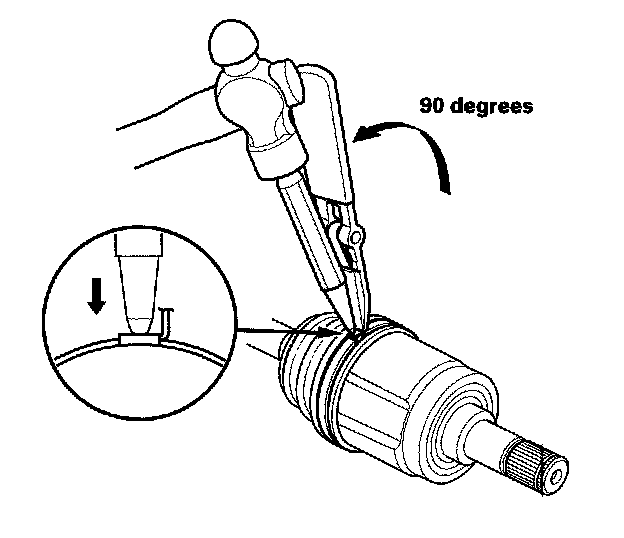 90 degrees