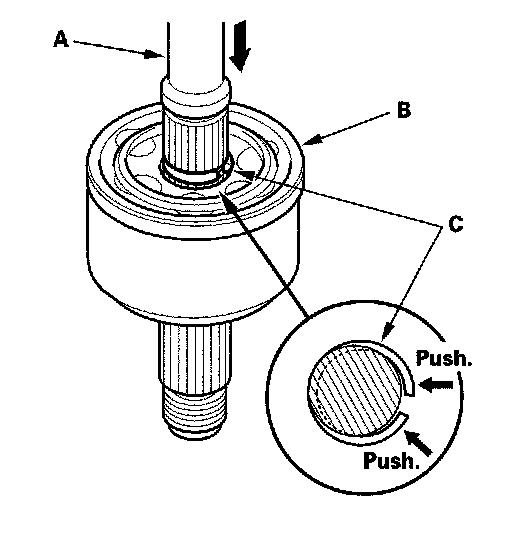 A
B
C
Push.
Push.