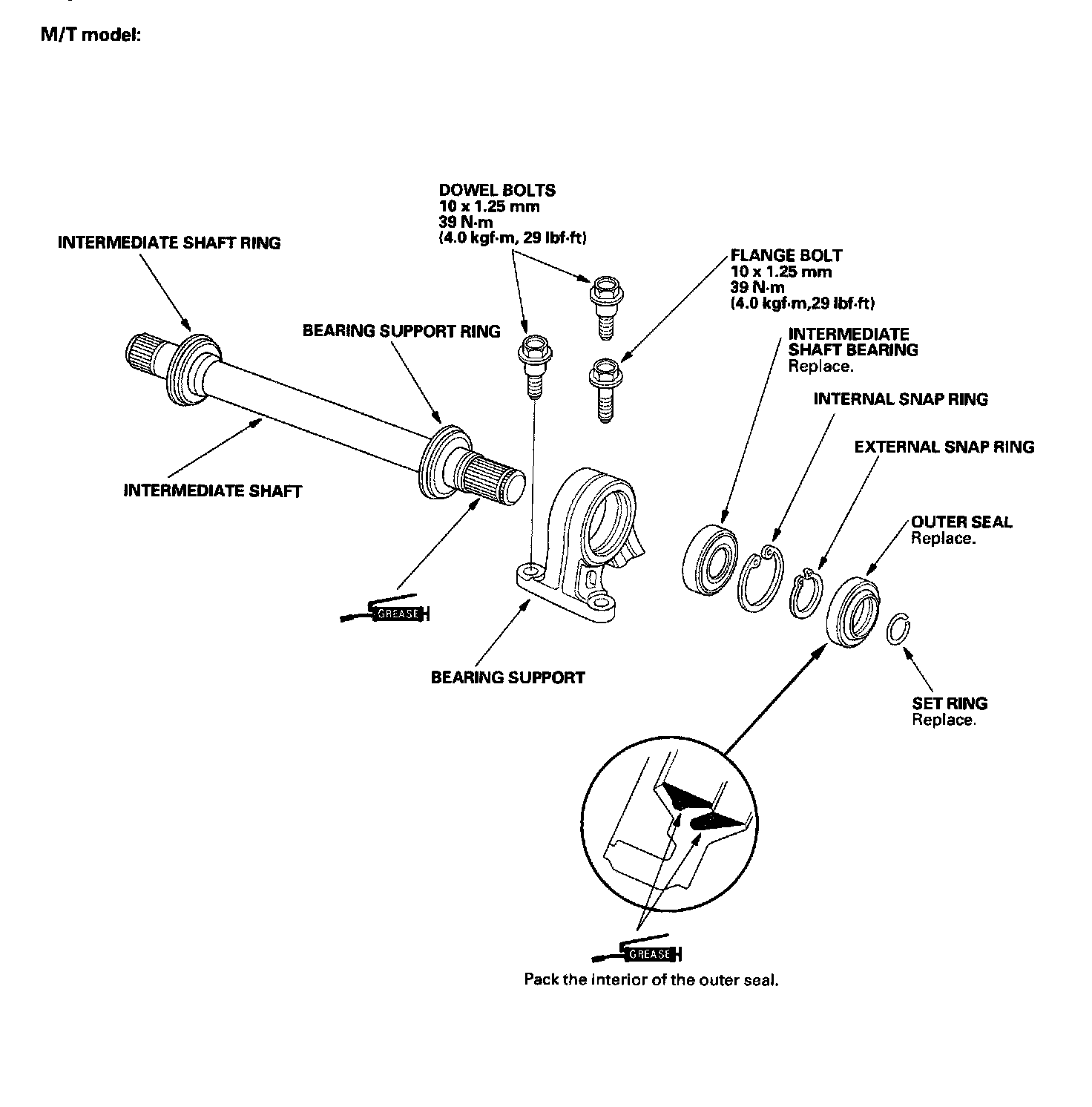 M/T model:

DOWEL BOLTS
10 x 1.25 mm
39 N·m
(4.0 kgf·m, 29 lbf·ft)

INTERMEDIATE SHAFT RING

FLANGE BOLT
10 x 1.25 mm
39 N·m
(4.0 kgf·m,29 lbf·ft)

BEARING SUPPORT RING

INTERMEDIATE SHAFT BEARING
Replace.

INTERNAL SNAP RING

EXTERNAL SNAP RING

INTERMEDIATE SHAFT

OUTER SEAL
Replace.

GREASE

BEARING SUPPORT

SET RING
Replace.

GREASE
Pack the interior of the outer seal.