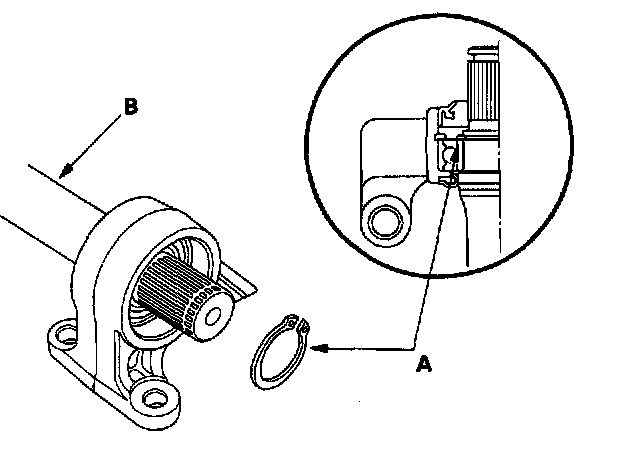 B

A