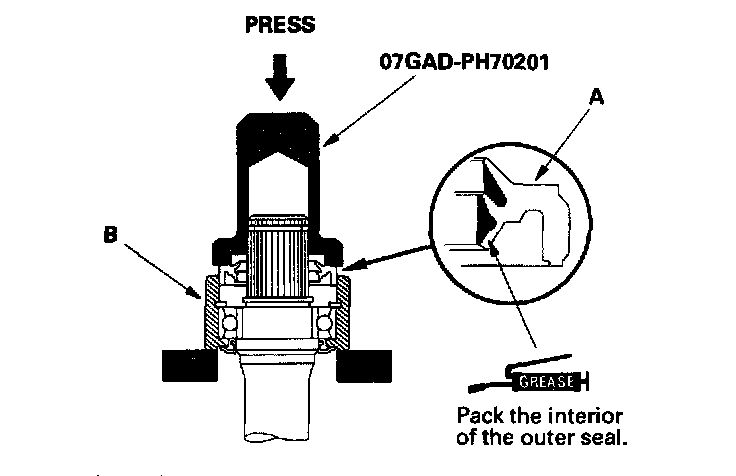 PRESS

07GAD-PH70201

A

B

GREASE

Pack the interior of the outer seal.