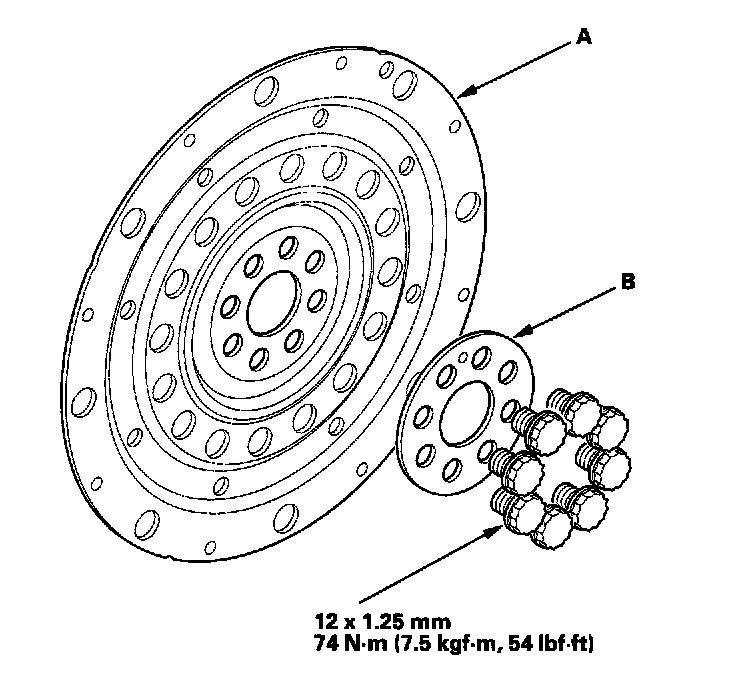 A

B

12 x 1.25 mm
74 N·m (7.5 kgf·m, 54 lbf·ft)