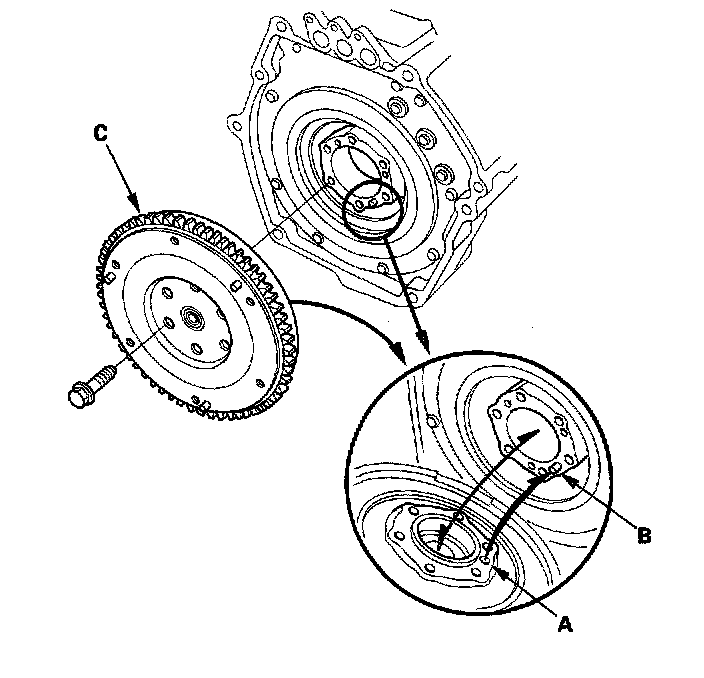 C

B

A