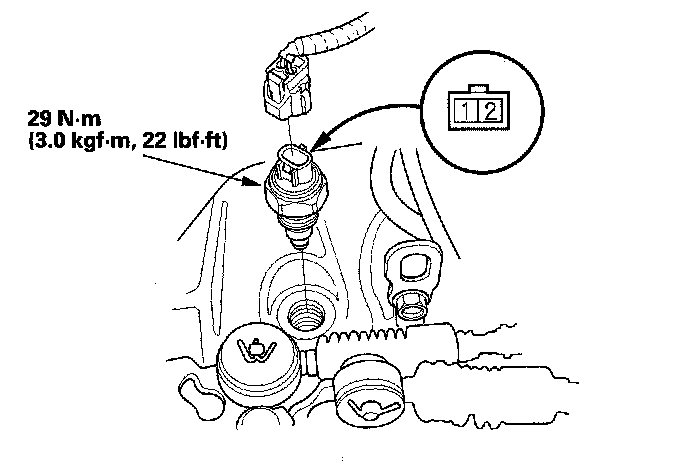 29 N·m
(3.0 kgf·m, 22 lbf·ft)

1 2