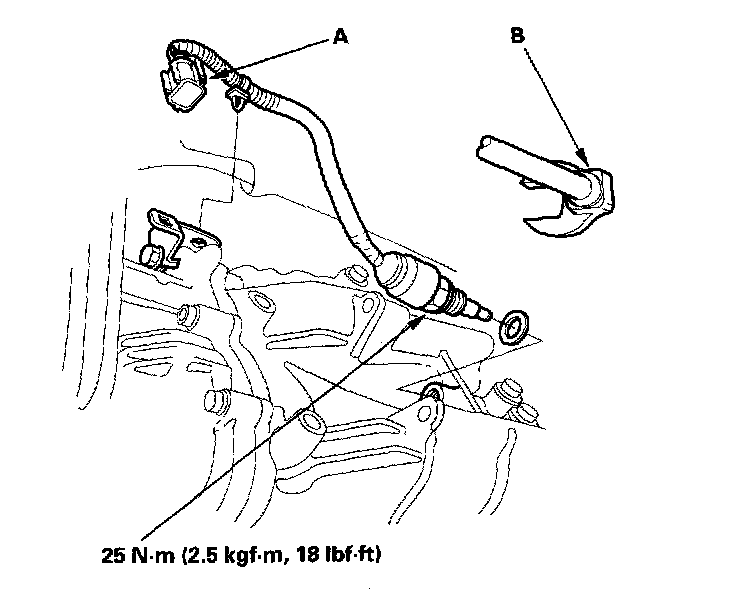 A

B

25 N·m (2.5 kgf·m, 18 lbf·ft)