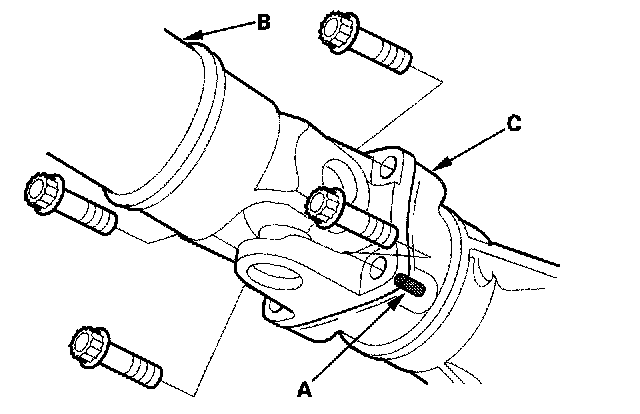 B
C
A