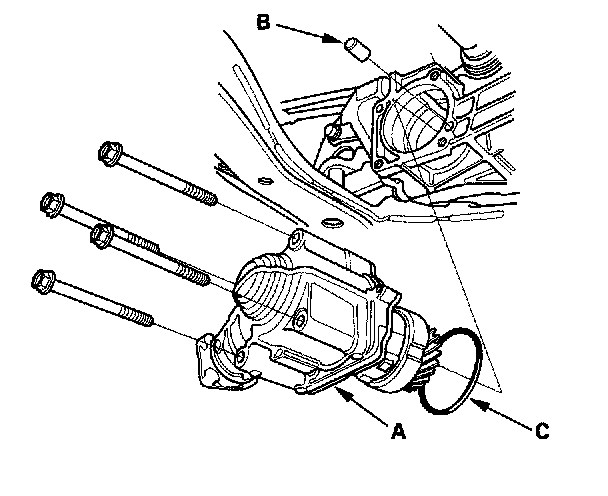 B

A

C