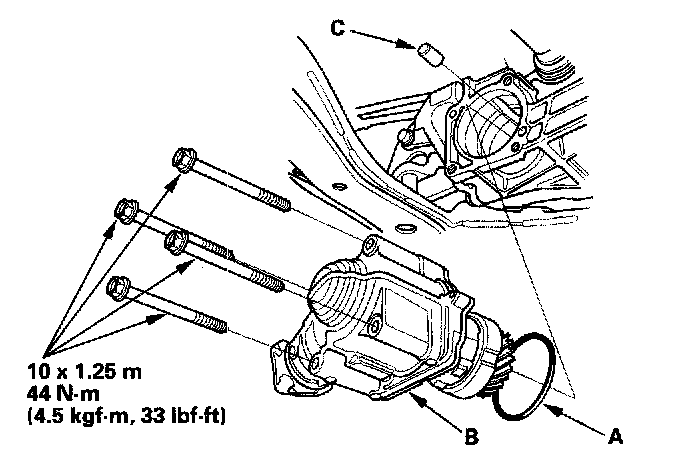 C

10 x 1.25 m
44 N·m
(4.5 kgf·m, 33 lbf·ft)

B

A