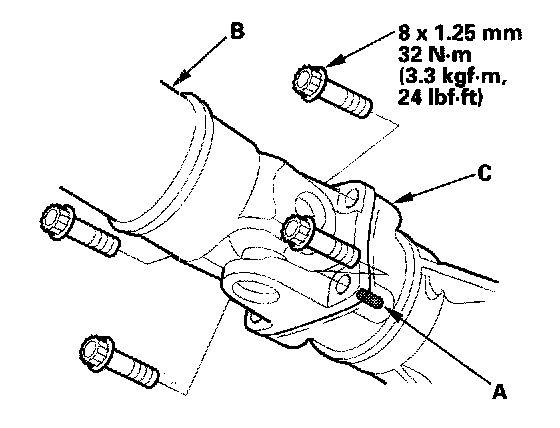 B

8 x 1.25 mm
32 N·m
(3.3 kgf·m,
24 lbf·ft)

C

A