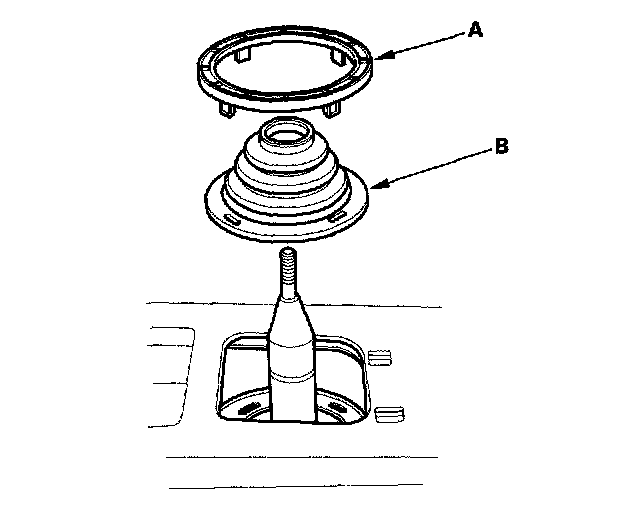 A

B