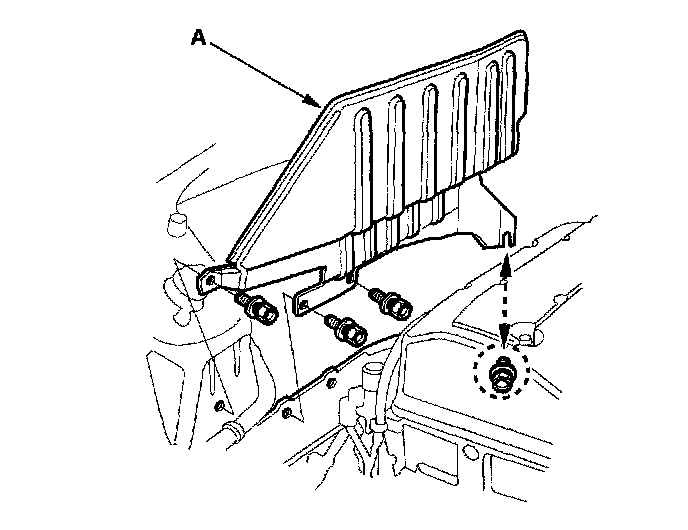 A