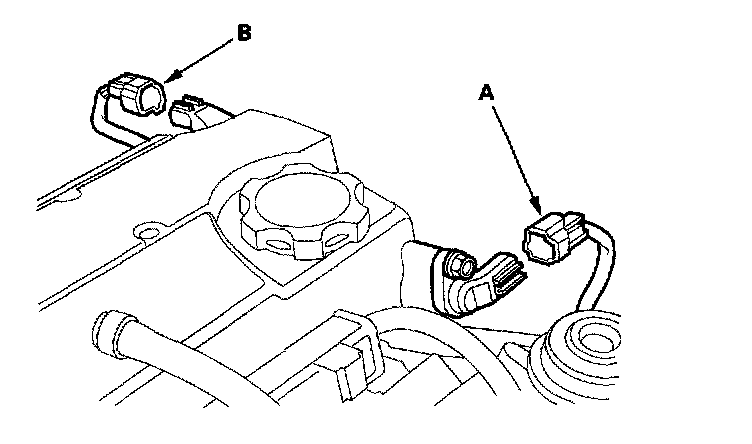 B

A