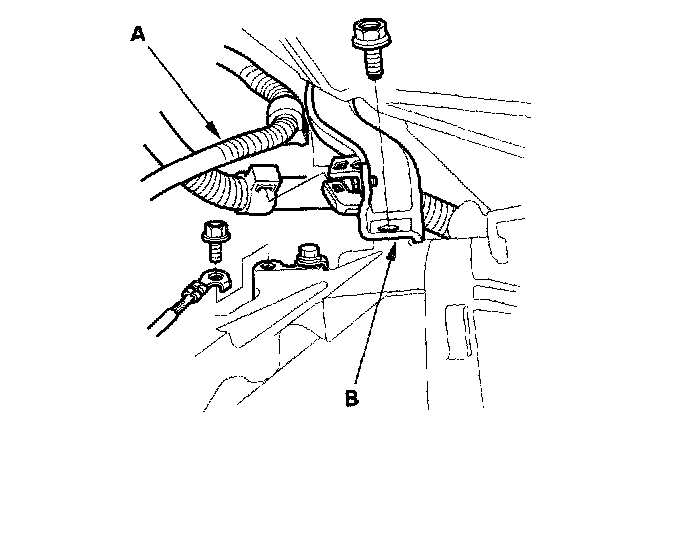 A

B