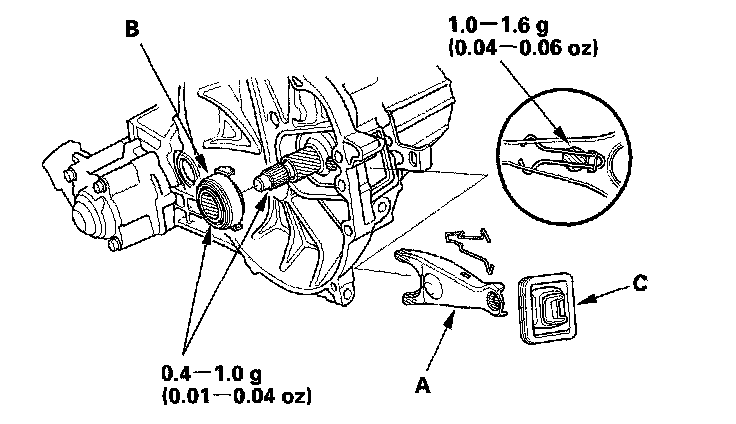 B

1.0—1.6 g
(0.04—0.06 oz)

C

0.4—1.0 g
(0.01—0.04 oz)

A