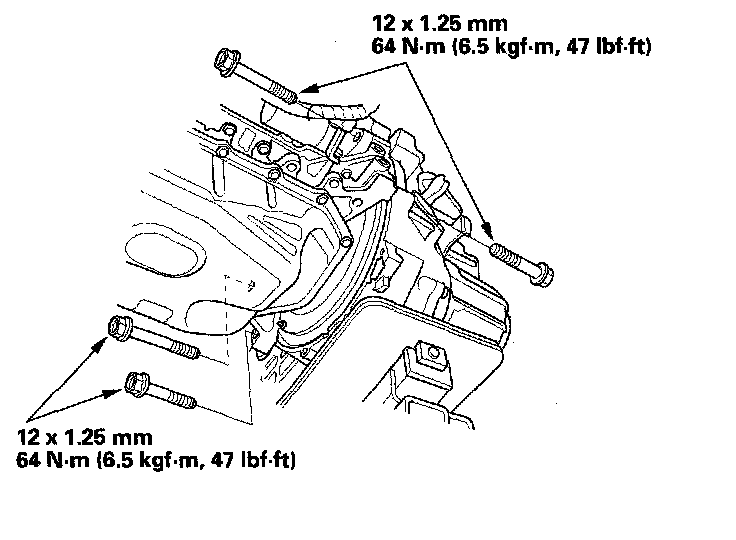 12 x 1.25 mm
64 N·m (6.5 kgf·m, 47 lbf·ft)

12 x 1.25 mm
64 N·m (6.5 kgf·m, 47 lbf·ft)