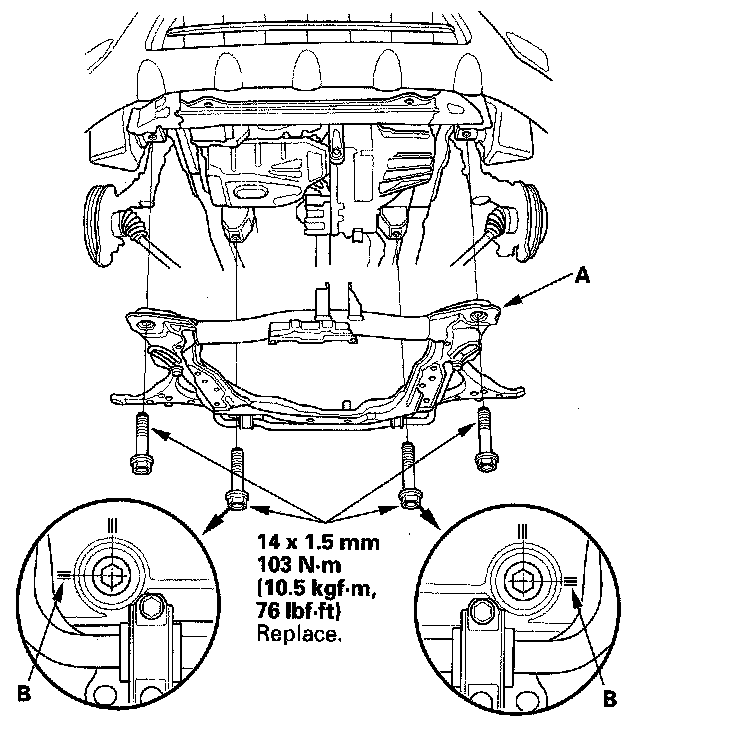 A

14 x 1.5 mm
103 N·m
(10.5 kgf·m,
76 lbf·ft)
Replace.

B

B