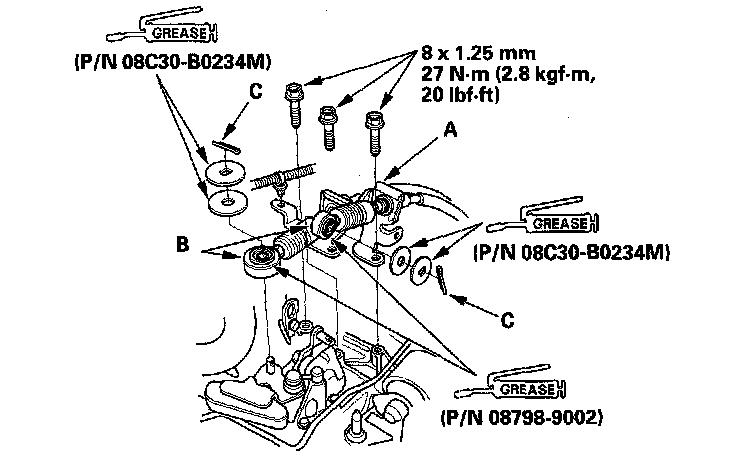 GREASE
(P/N 08C30-B0234M)

8 x 1.25 mm
27 N·m (2.8 kgf·m, 20 lbf·ft)

C

A

B

GREASE
(P/N 08C30-B0234M)

C

GREASE
(P/N 08798-9002)