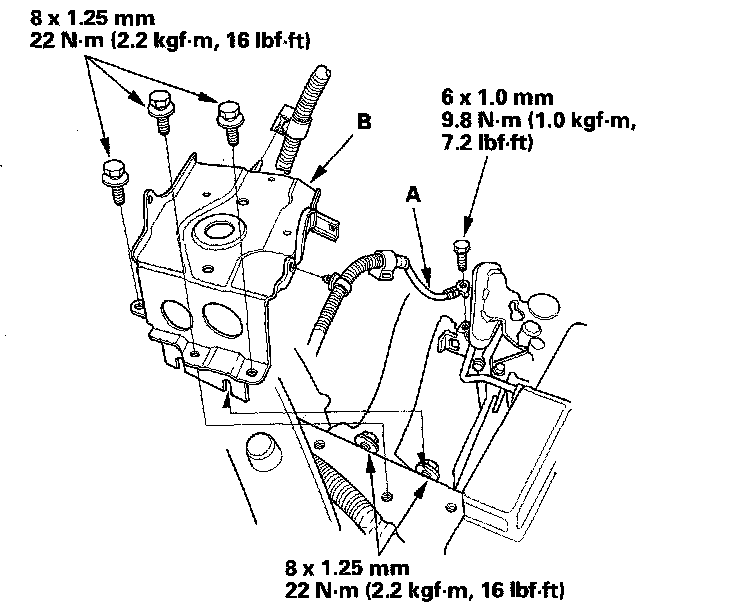 8 x 1.25 mm
22 N·m (2.2 kgf·m, 16 lbf·ft)

B

6 x 1.0 mm
9.8 N·m (1.0 kgf·m, 7.2 lbf·ft)

A

8 x 1.25 mm
22 N·m (2.2 kgf·m, 16 lbf·ft)