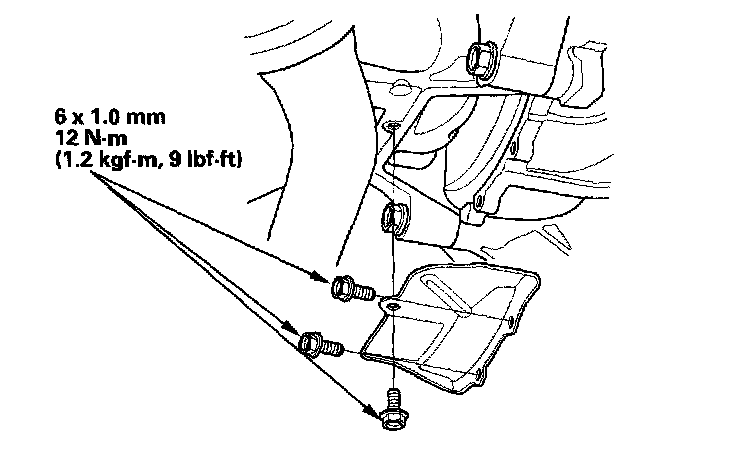 6 x 1.0 mm
12 N·m
(1.2 kgf·m, 9 lbf·ft)